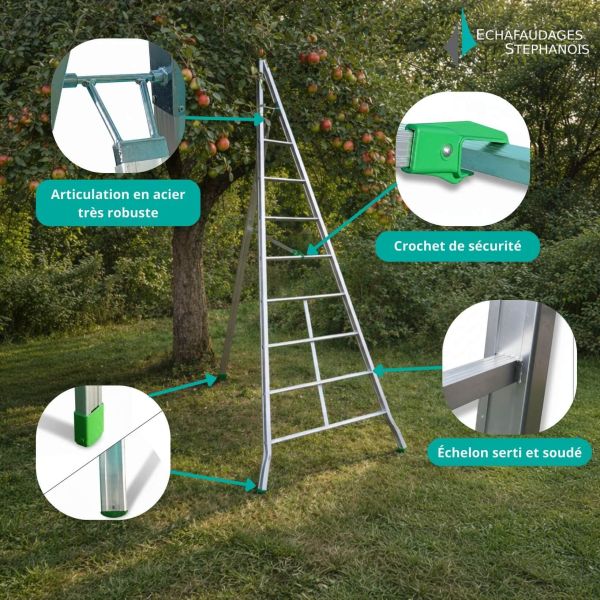 ECHAFAUDAGES STEPHANOIS

Articulation en acier très robuste

Crochet de sécurité

Échelon serti et soudé