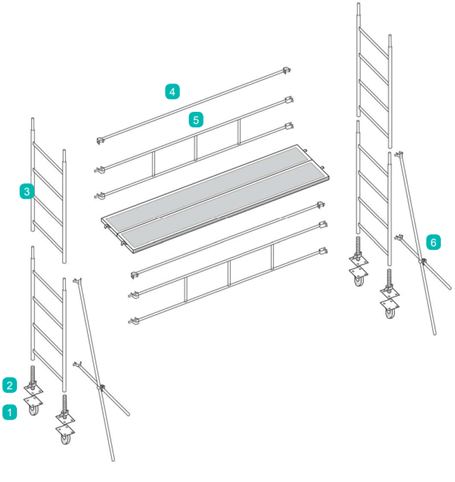 4
5
3
6
2
1